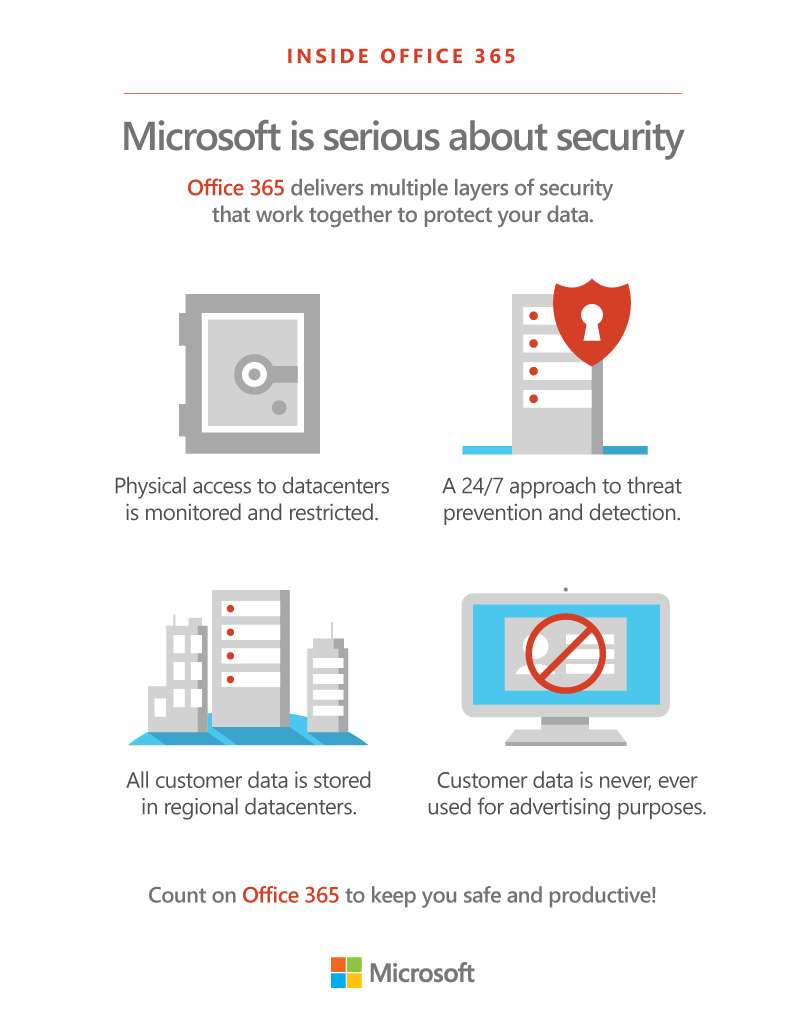 INSIDE OFFICE 365

Microsoft is serious about security

Office 365 delivers multiple layers of security that work together to protect your data.

Physical access to datacenters is monitored and restricted.

A 24/7 approach to threat prevention and detection.

All customer data is stored in regional datacenters.

Customer data is never, ever used for advertising purposes.

Count on Office 365 to keep you safe and productive!

Microsoft